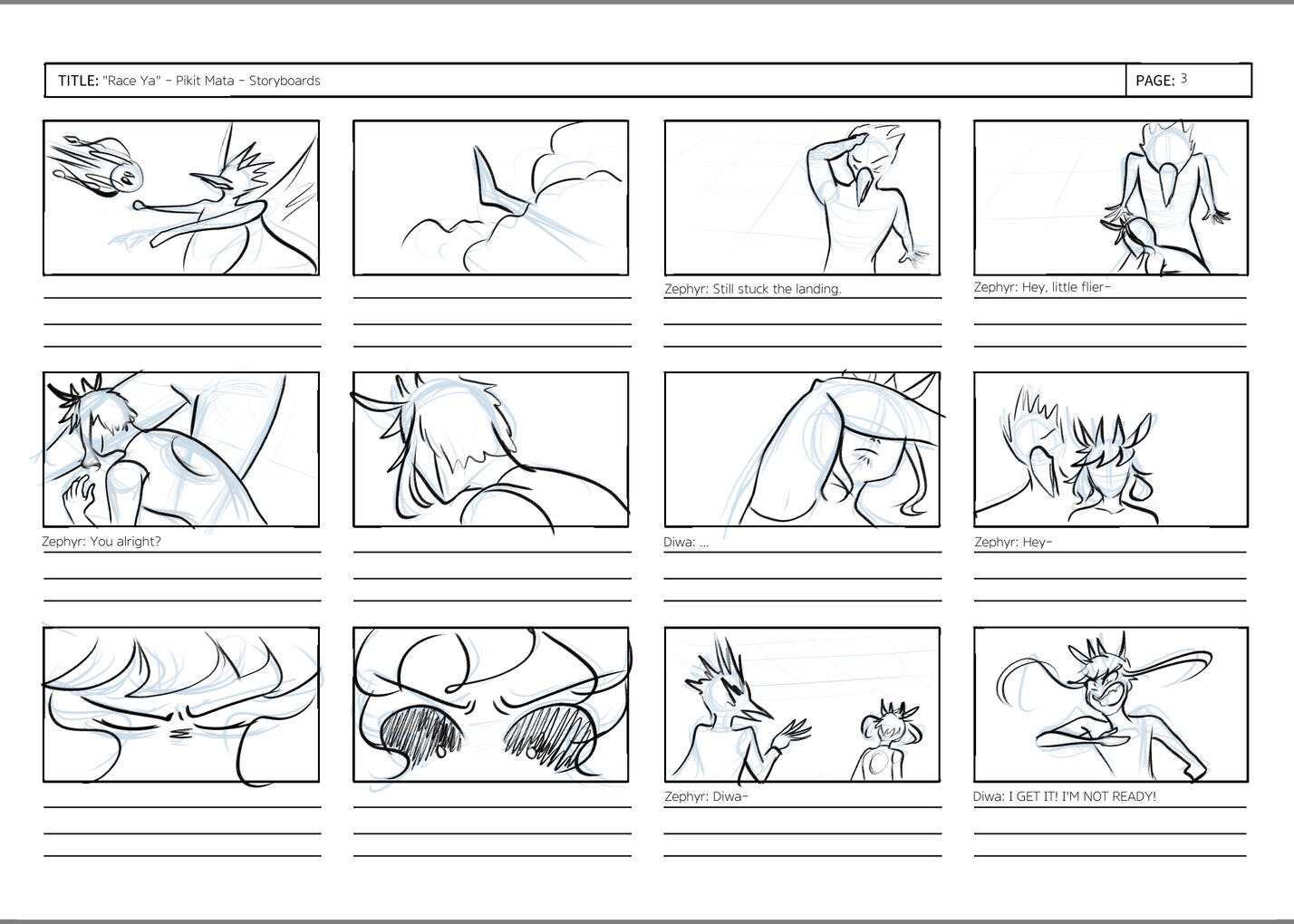 TITLE: "Race Ya" - Pikit Mata - Storyboards

PAGE: 3

Zephyr: Still stuck the landing.

Zephyr: Hey, little flier-

Zephyr: You alright?

Diwa: ...

Zephyr: Hey-

Zephyr: Diwa-

Diwa: I GET IT! I'M NOT READY!