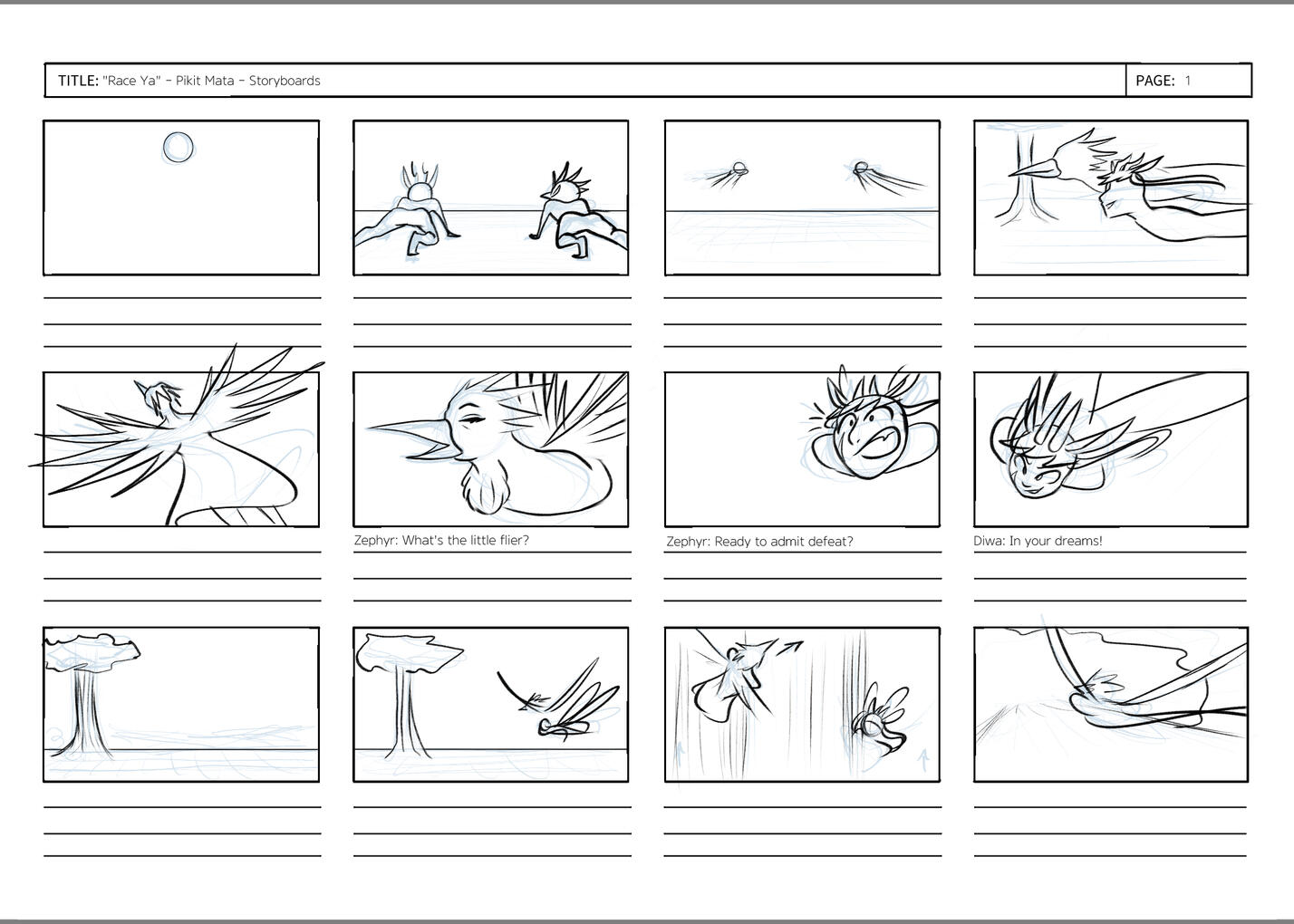 TITLE: "Race Ya" – Pikit Mata – Storyboards

PAGE: 1

Zephyr: What's the little flier?

Zephyr: Ready to admit defeat?

Diwa: In your dreams!