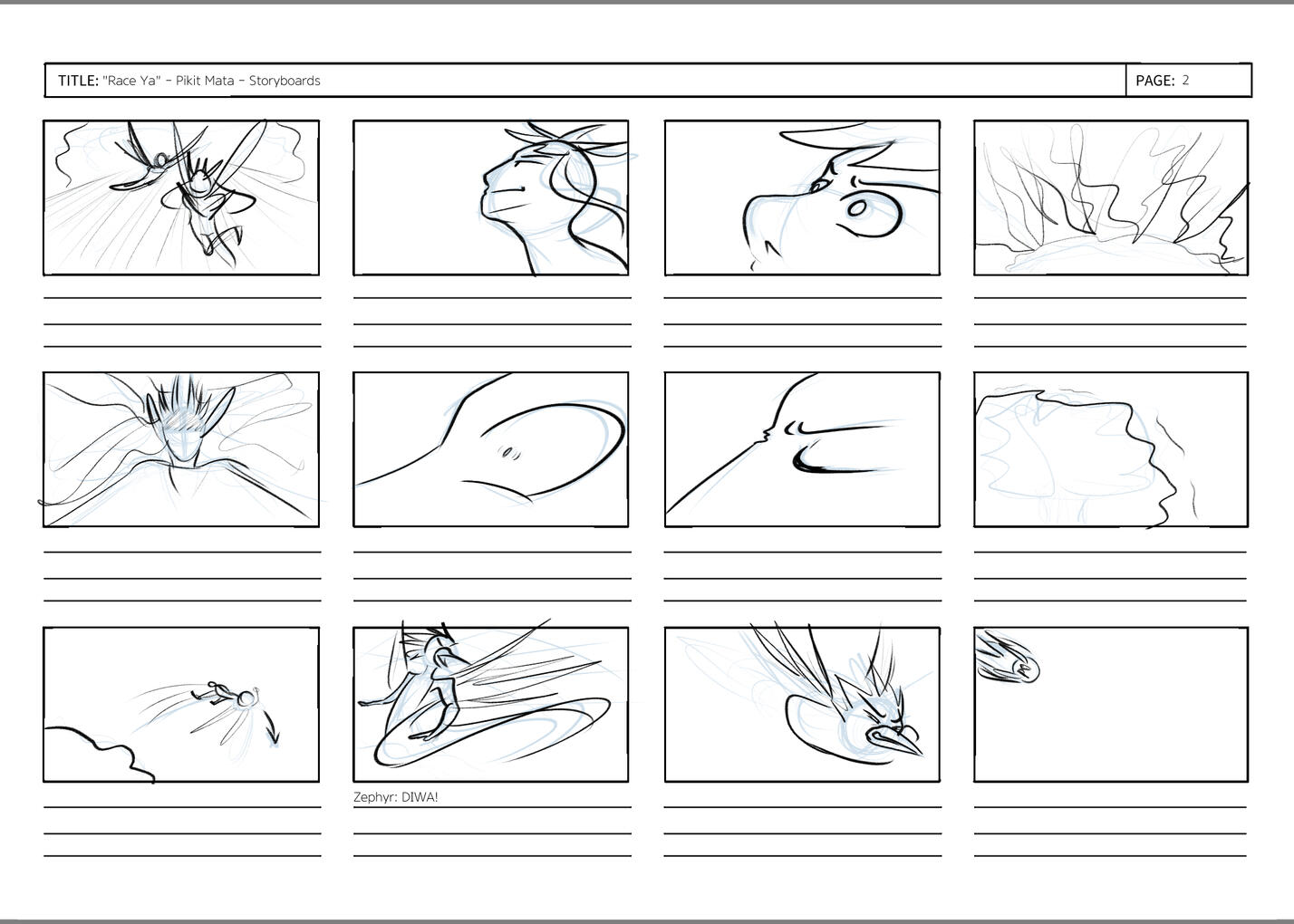 TITLE: "Race Ya" - Pikit Mata - Storyboards

PAGE: 2

Zephyr: DIWA!